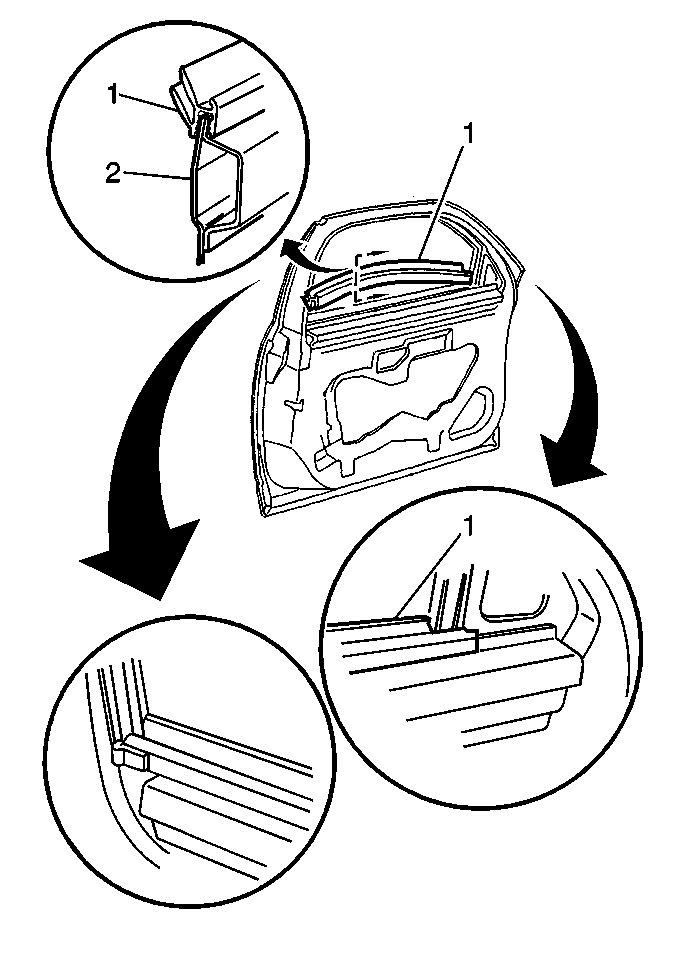 1
2
1
1