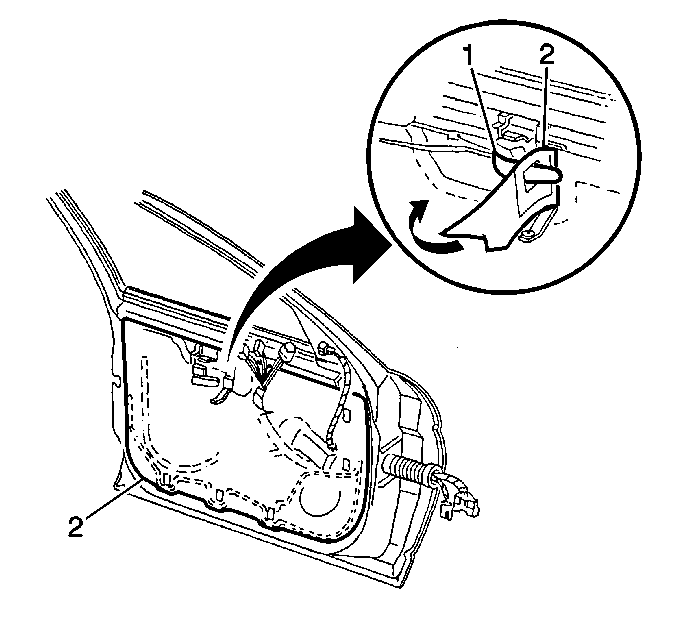 1
2
2