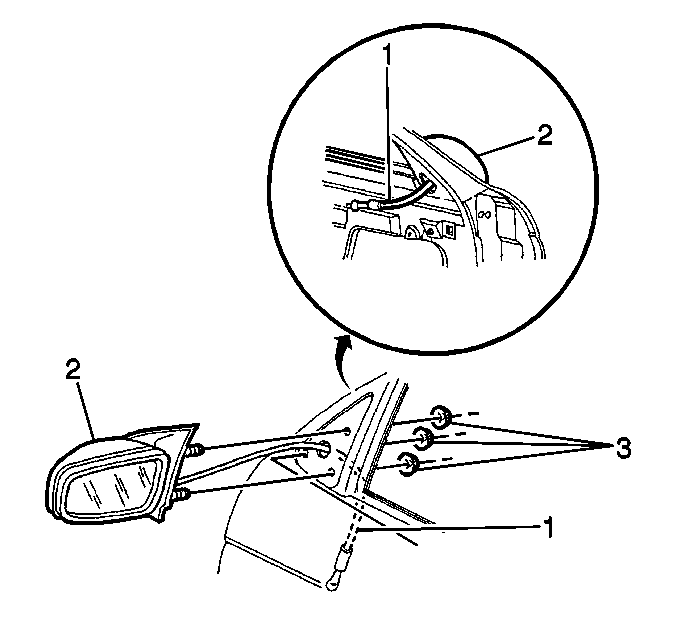 1
2
2
3
1