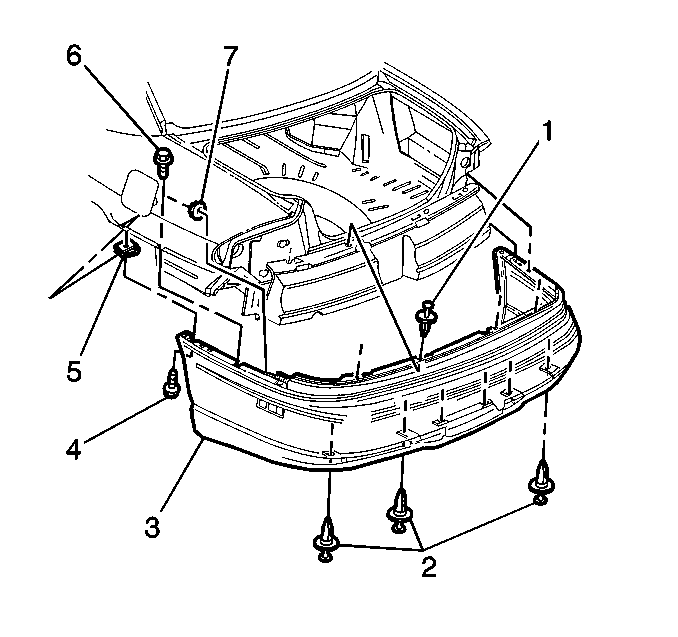 6
7
1
5
4
3
2