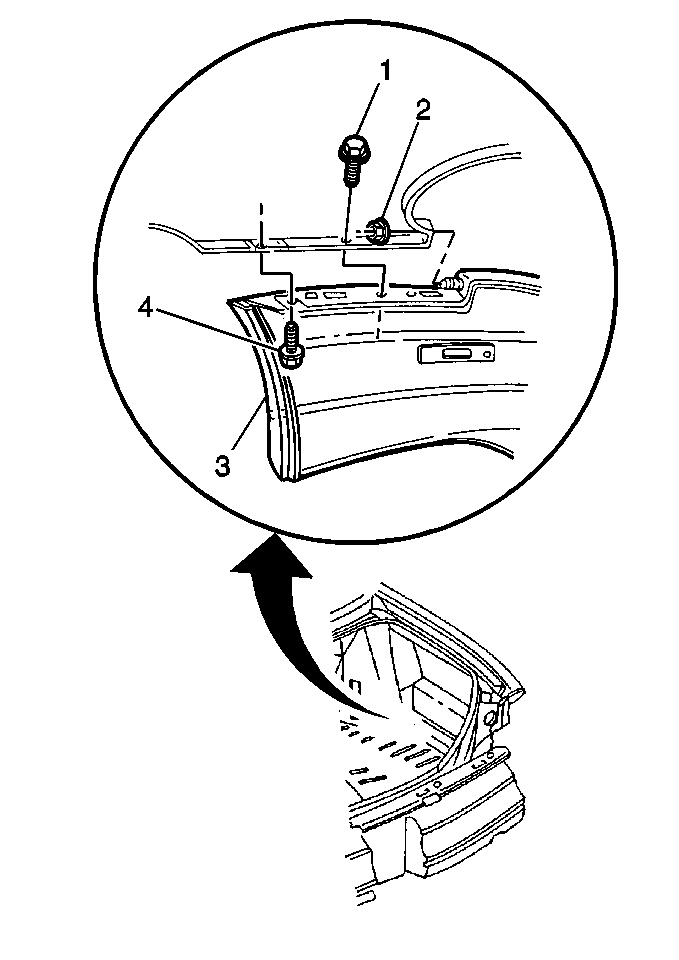 1
2
4
3