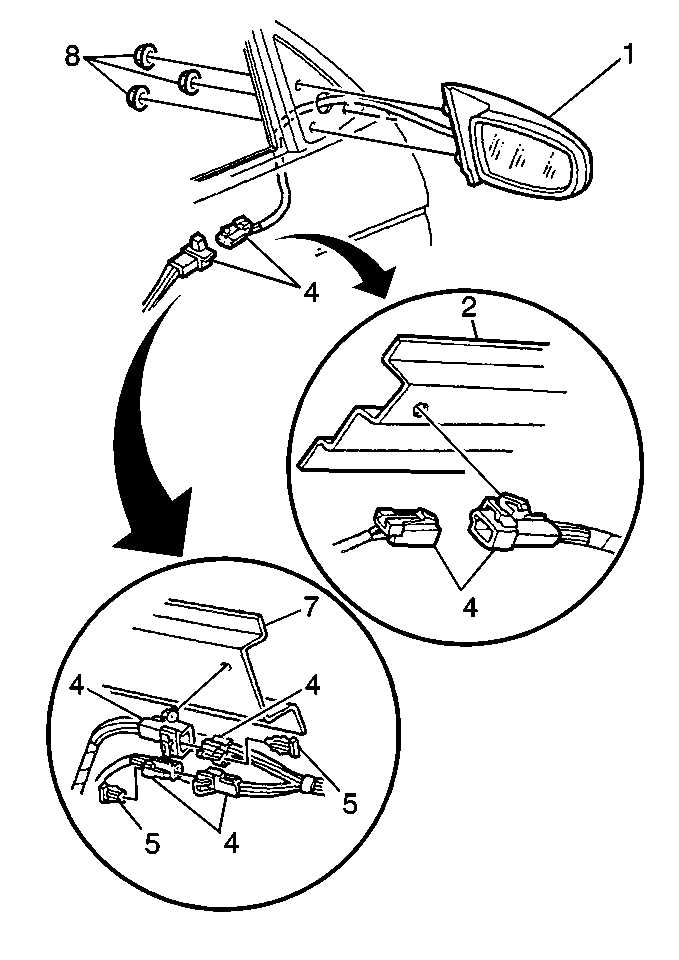 8
1
4
2
4
7
4
4
5
5
4