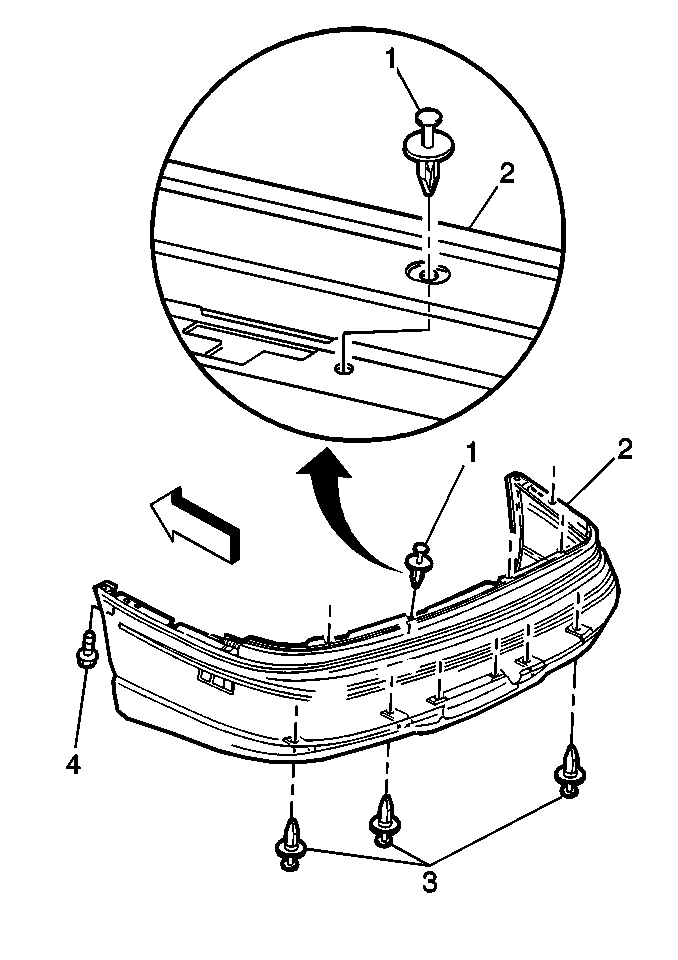 1
2
1
2
4
3