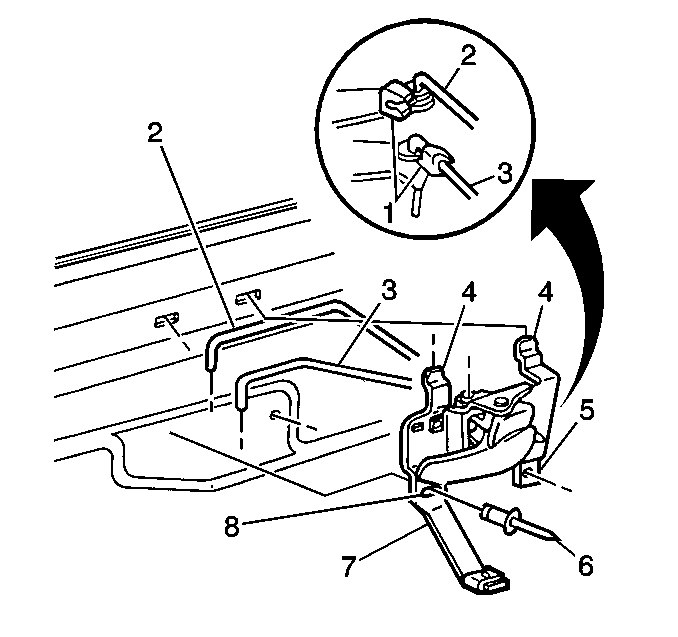 2
3
1
2
3
4
4
5
8
7
6