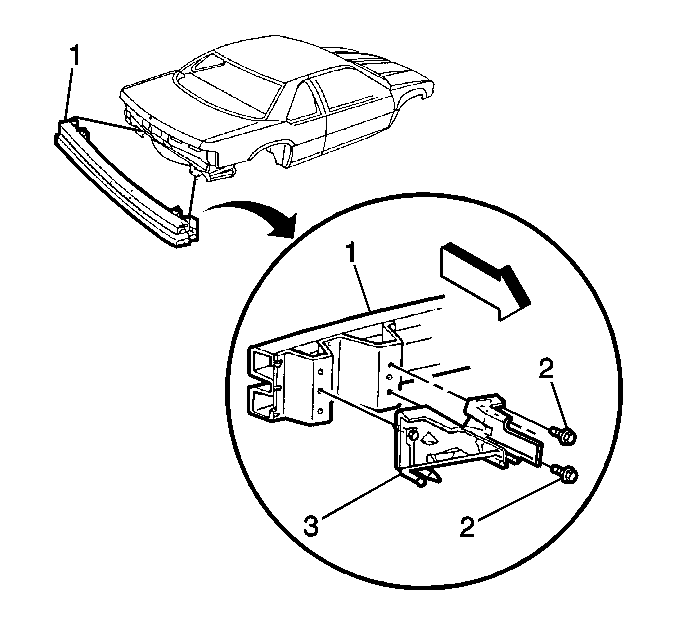 1
1
2
3
2