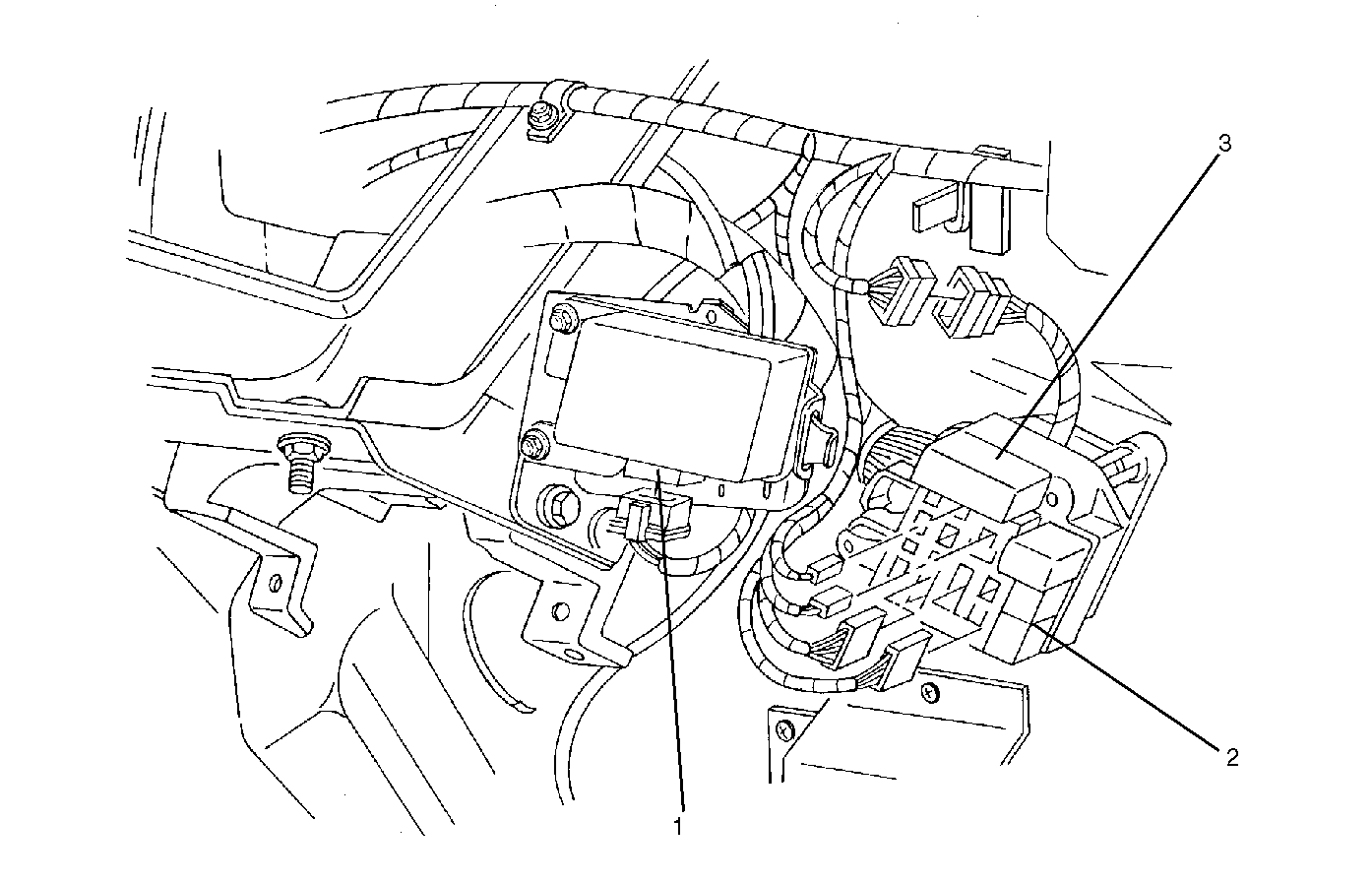 3

2

1