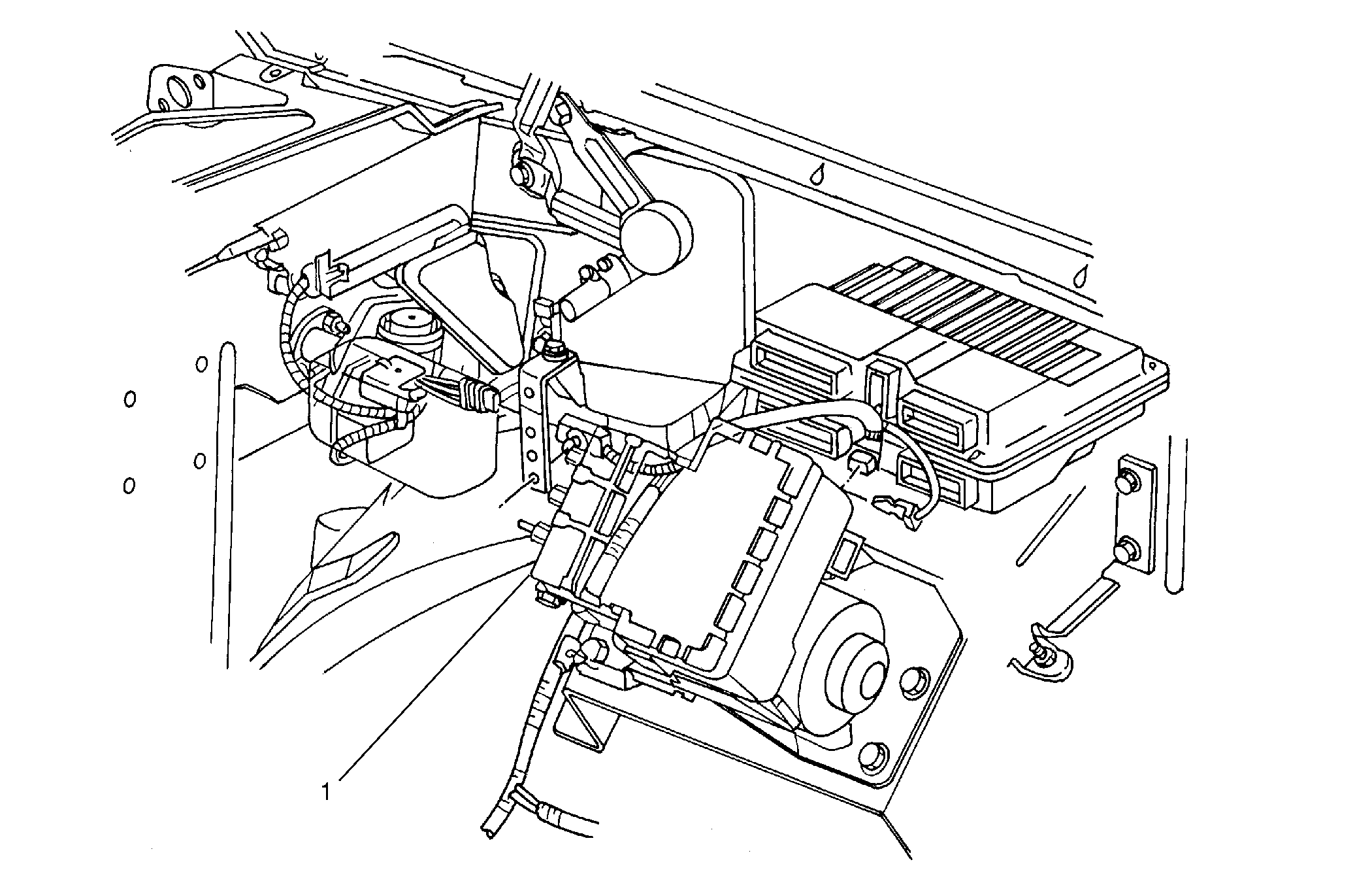 1