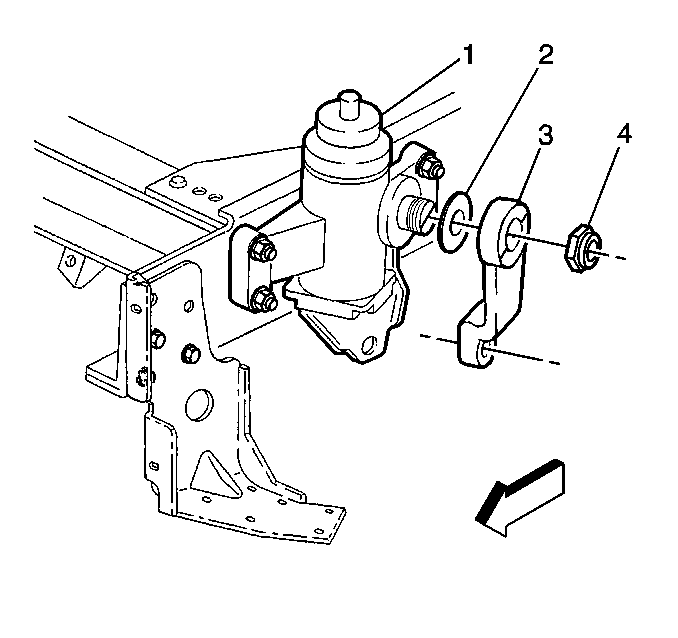 1
2
3
4