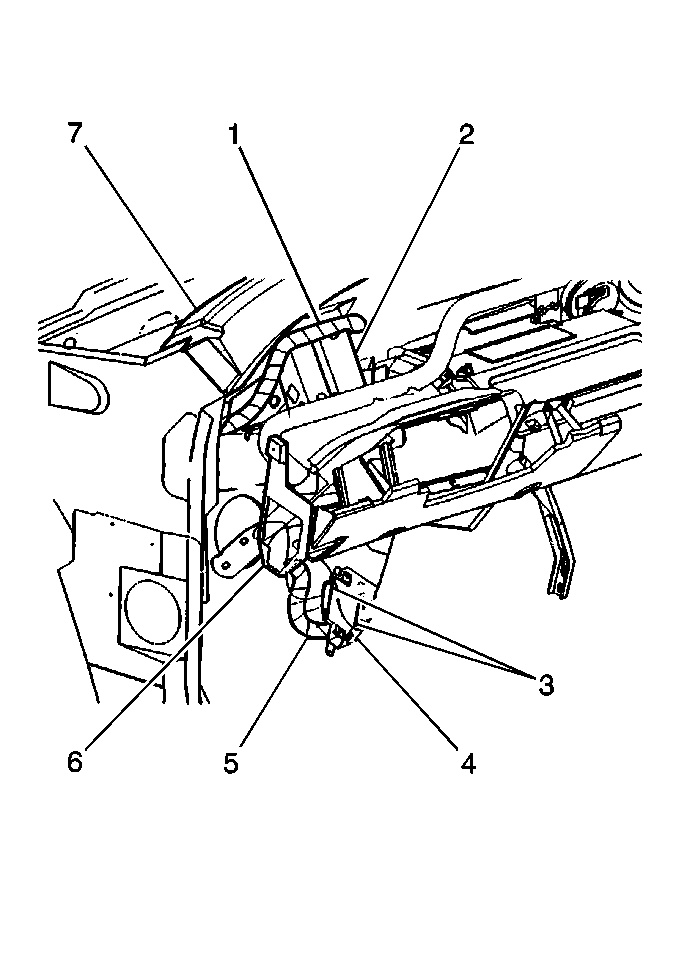 7
1
2
3
6
5
4