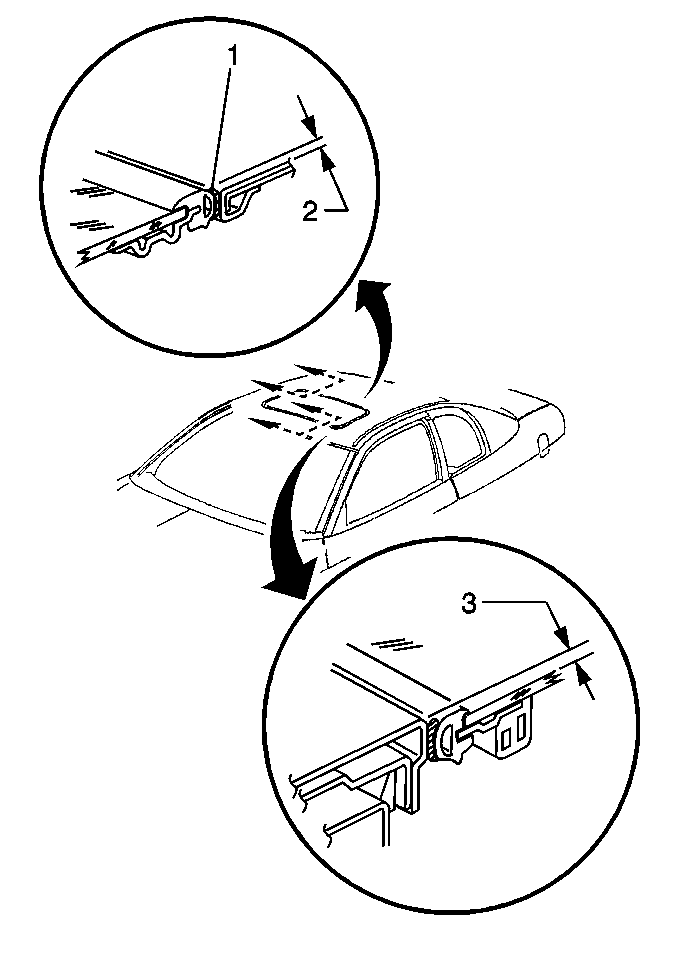 1
2
3