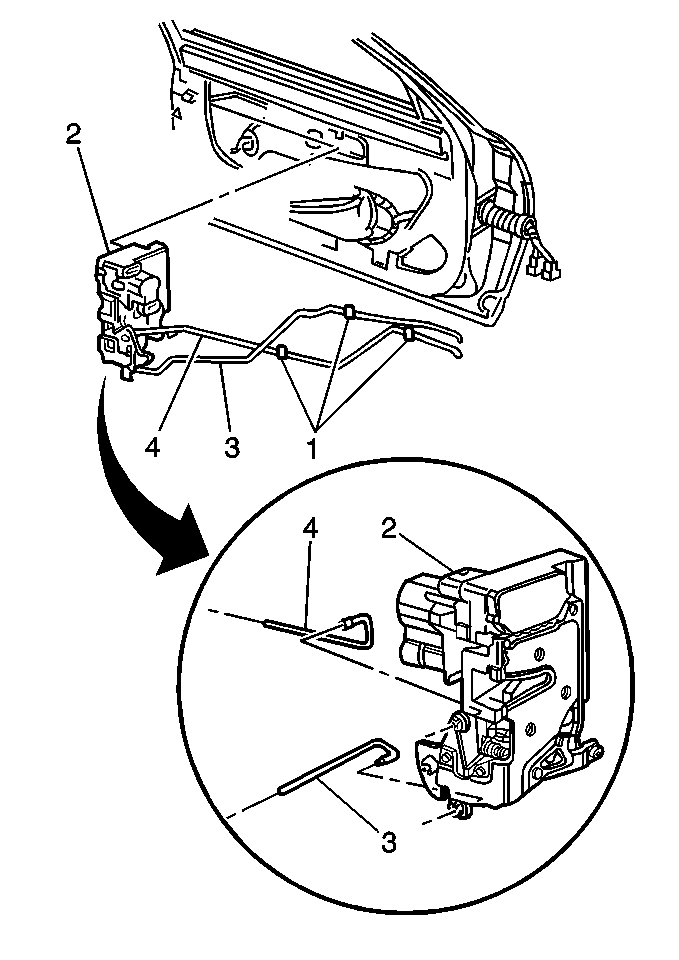 2
4
3
1
4
2
3