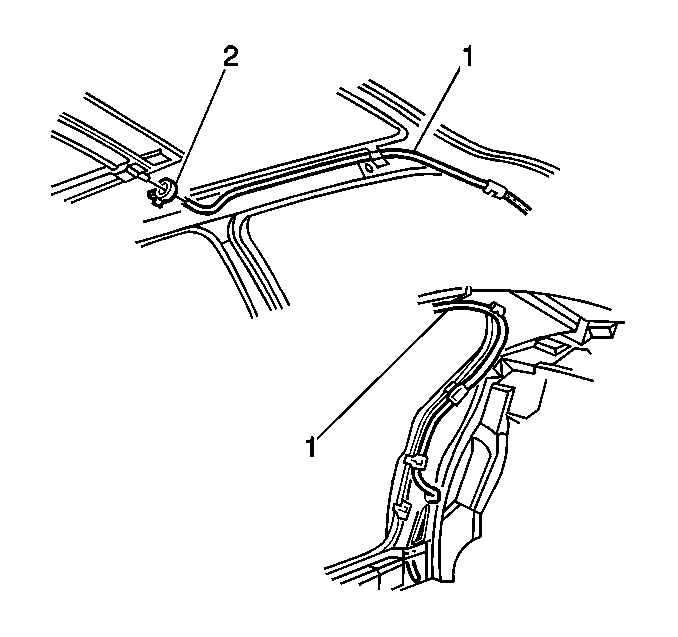 2
1
1