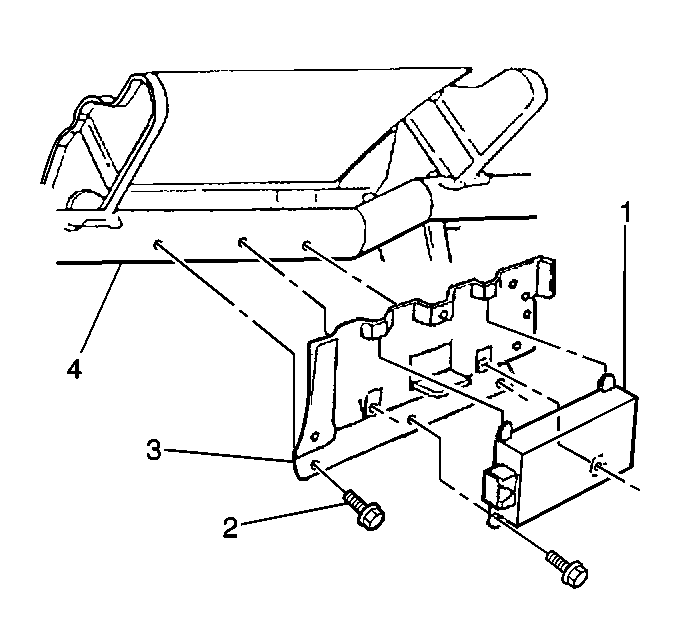 1
4
3
2