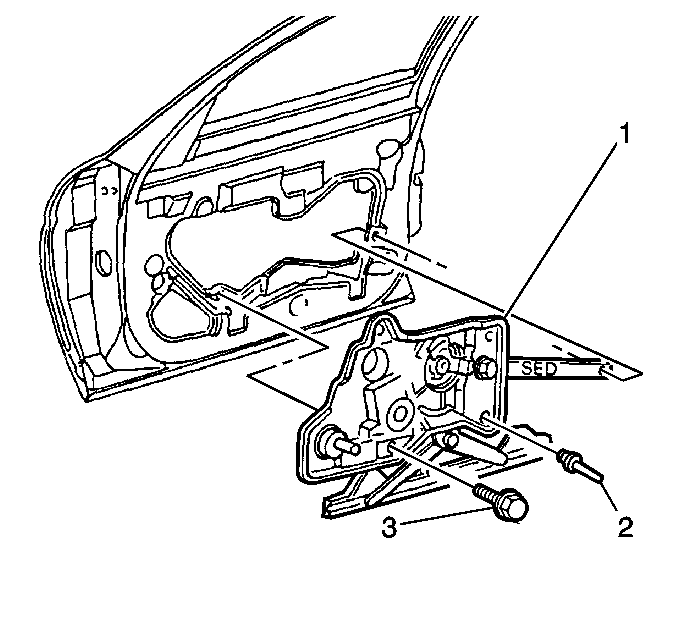 1
SED
2
3