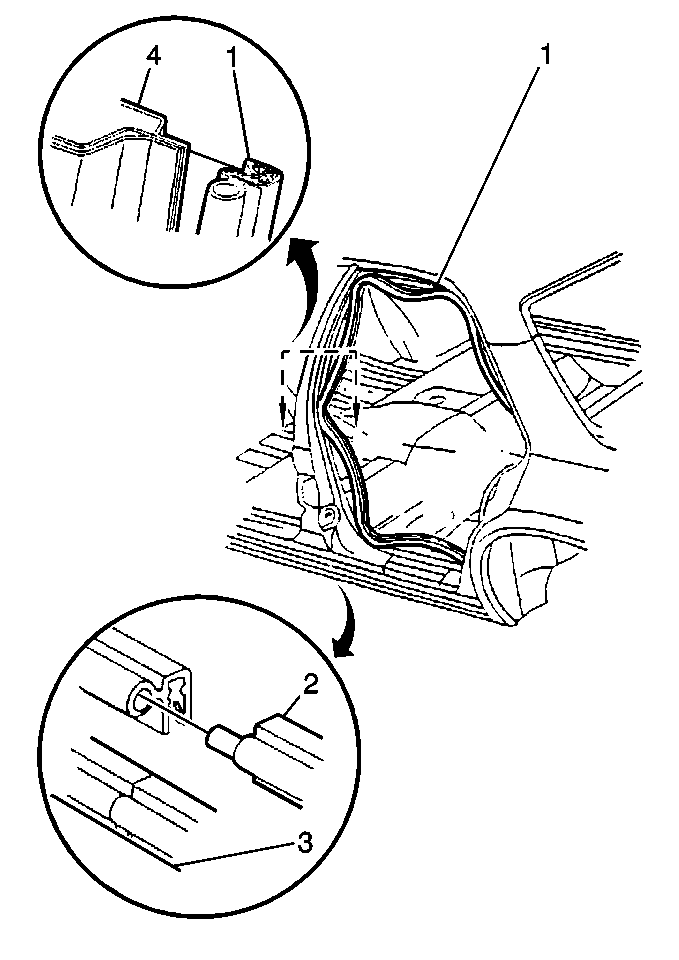 4
1
1
2
3