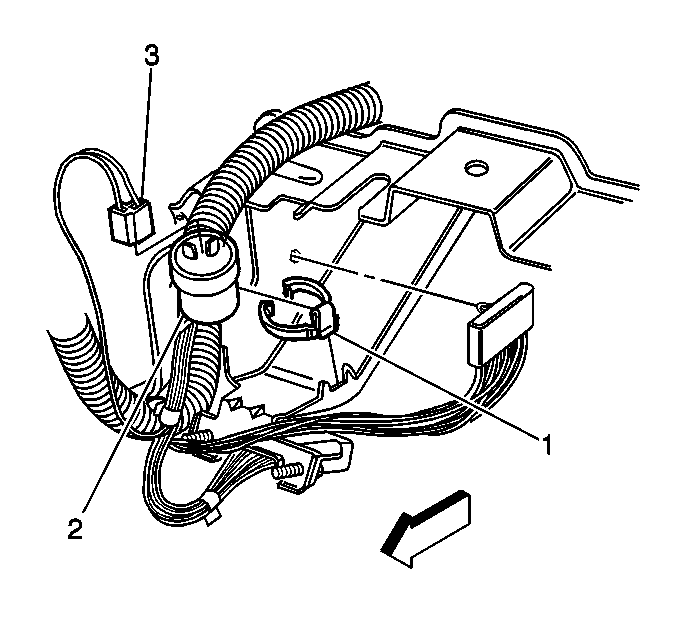 3
1
2