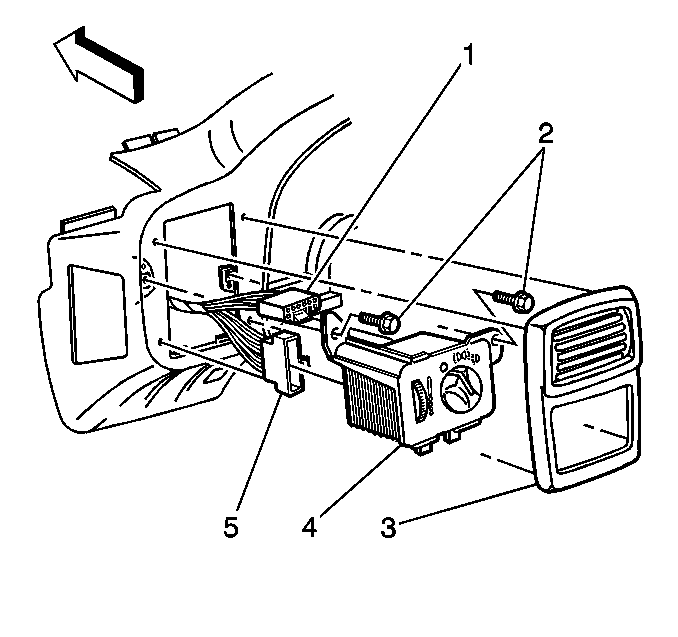 1
2
5
4
3