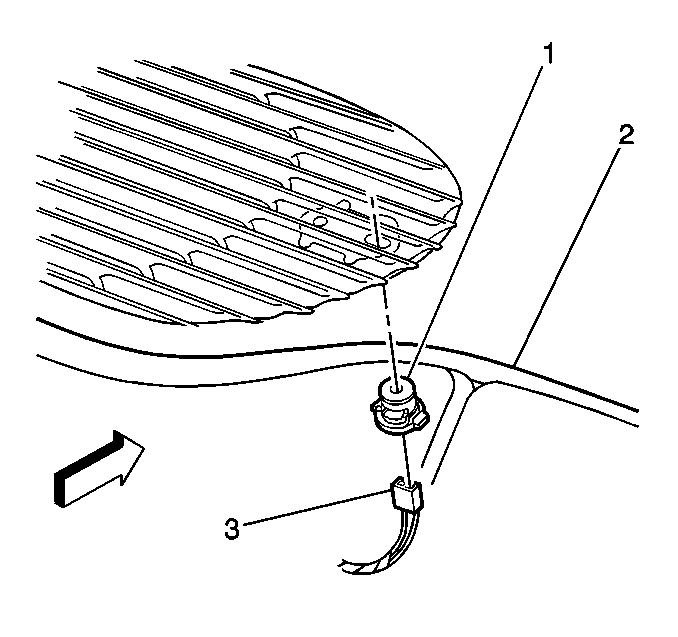 1
2
3