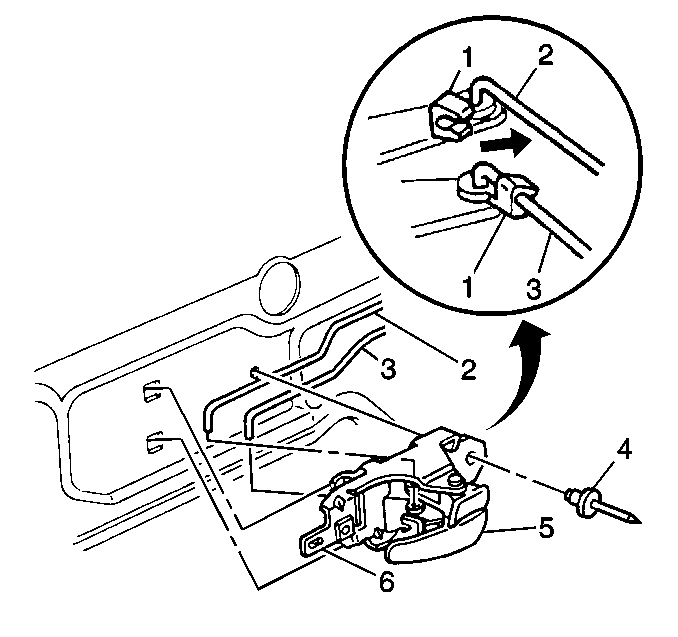 1
2
1
3
3
2
4
5
6