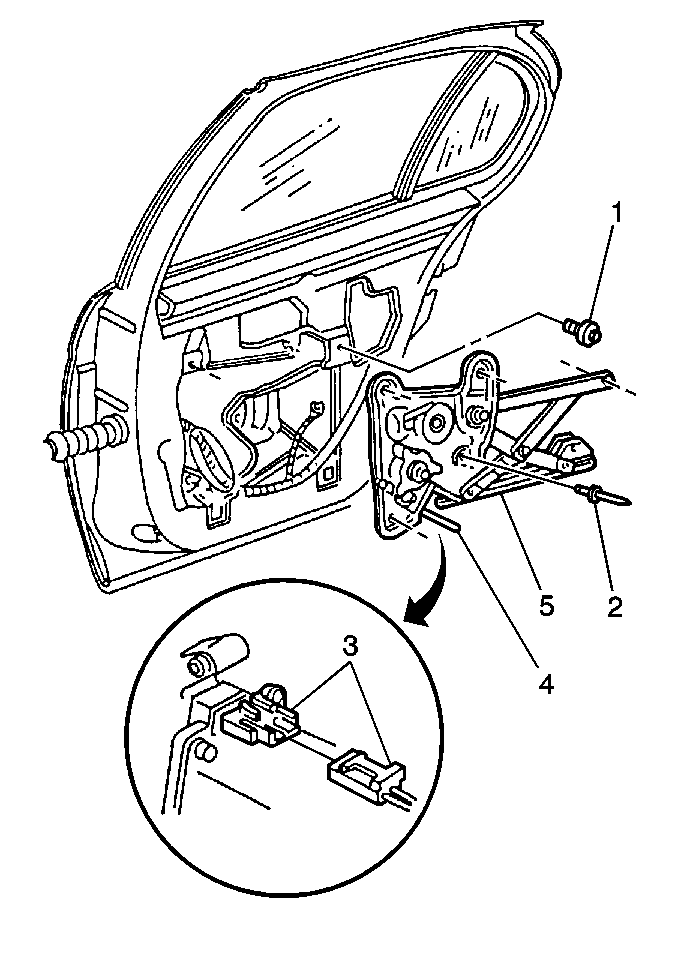 1
5
2
4
3