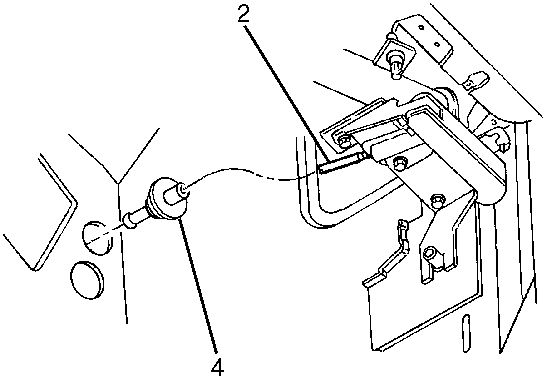 2

4