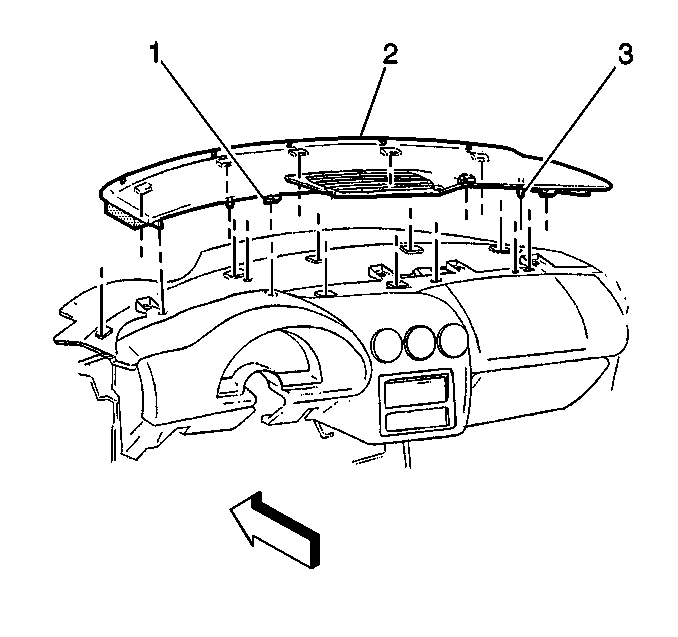 1
2
3