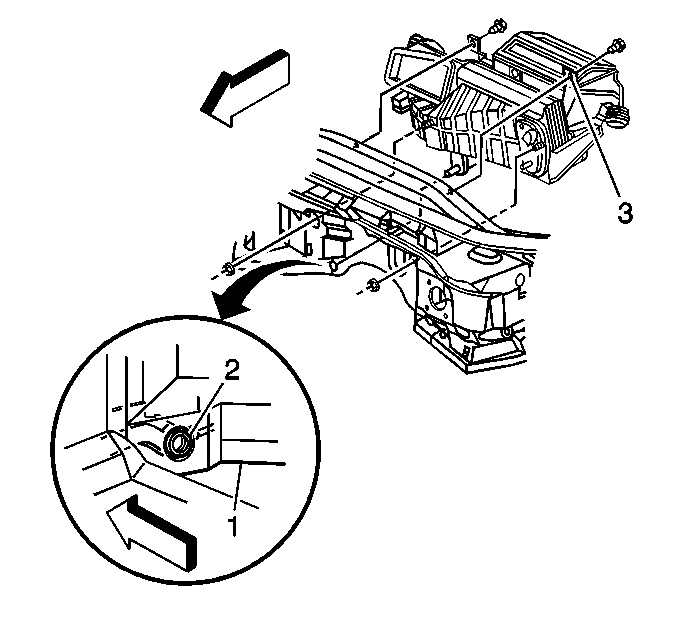 3

2

1