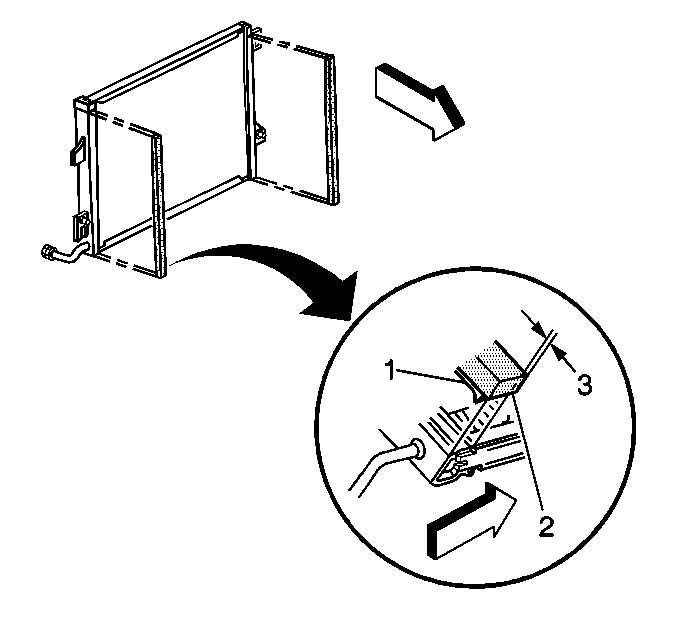 1
3
2