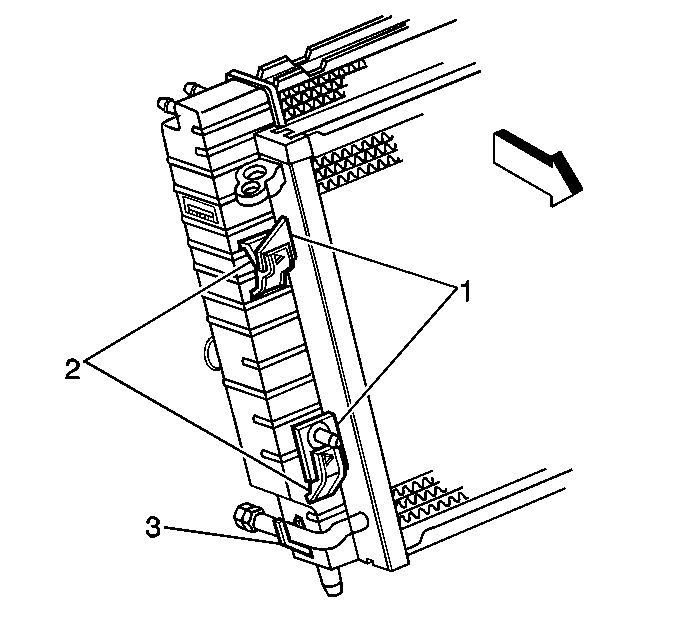 1
2
3