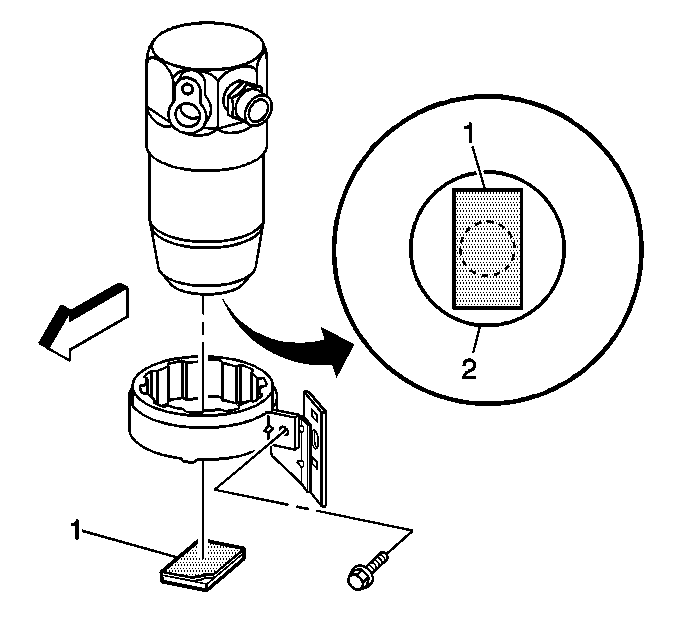 1
2
1