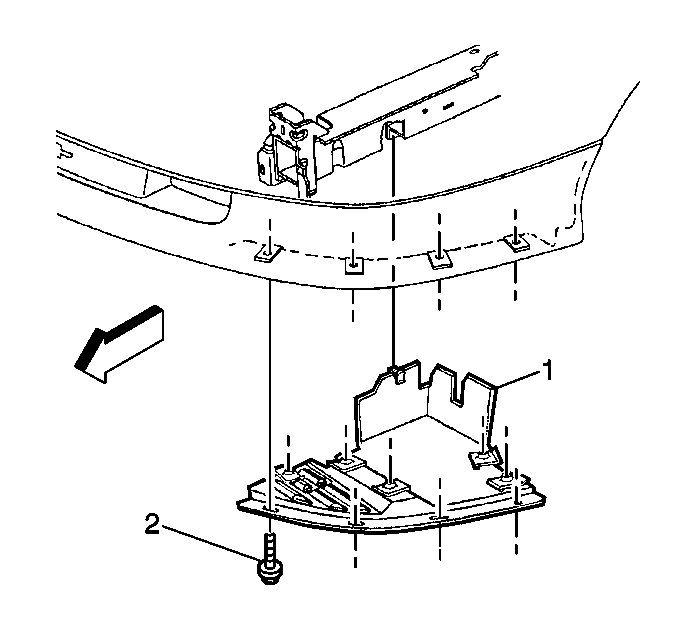 1
2