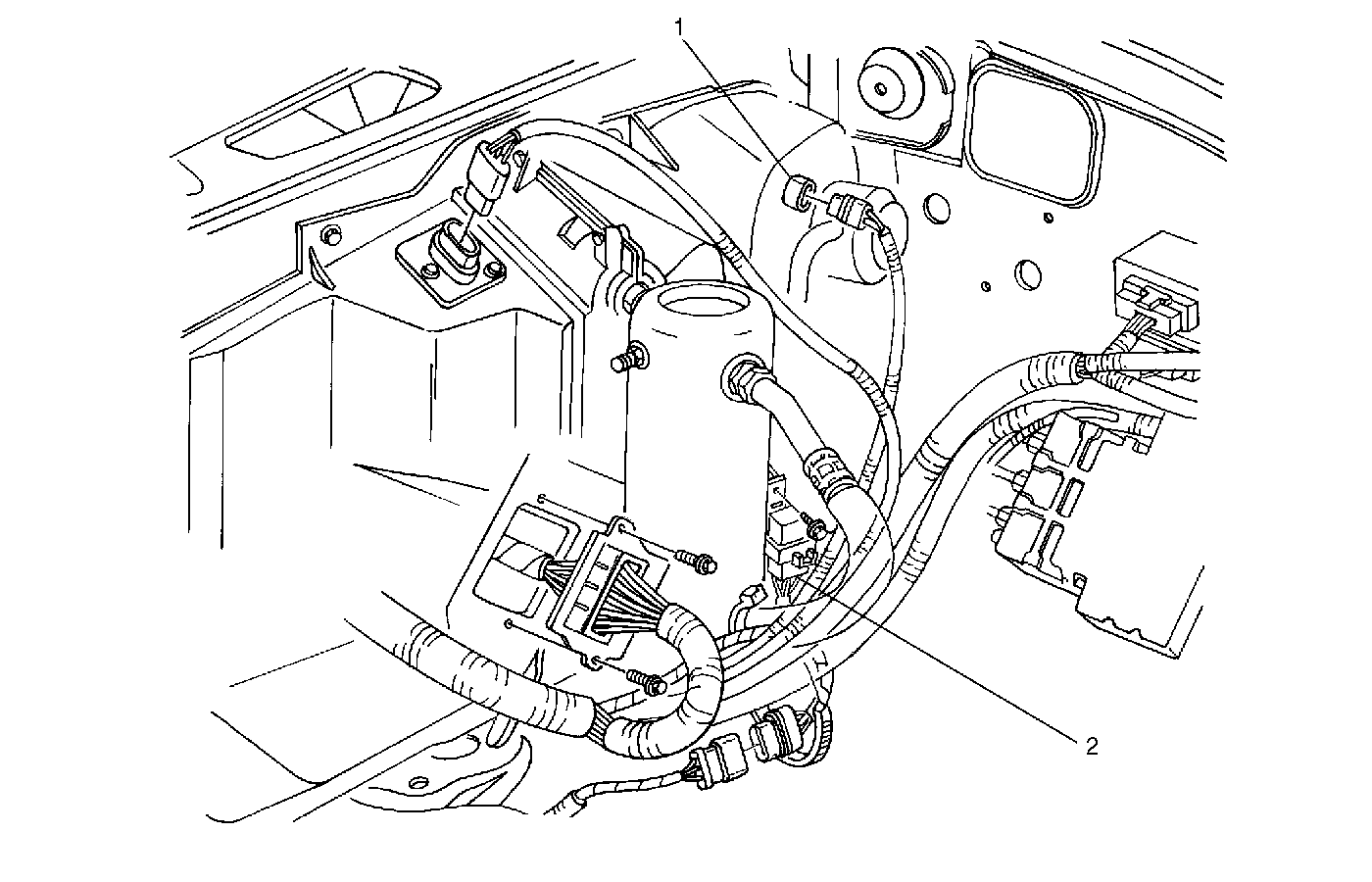 1

2