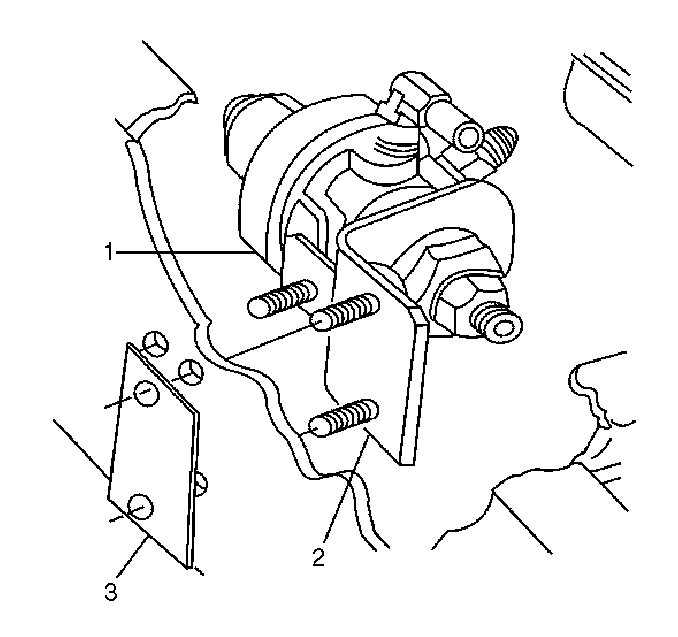 1
2
3