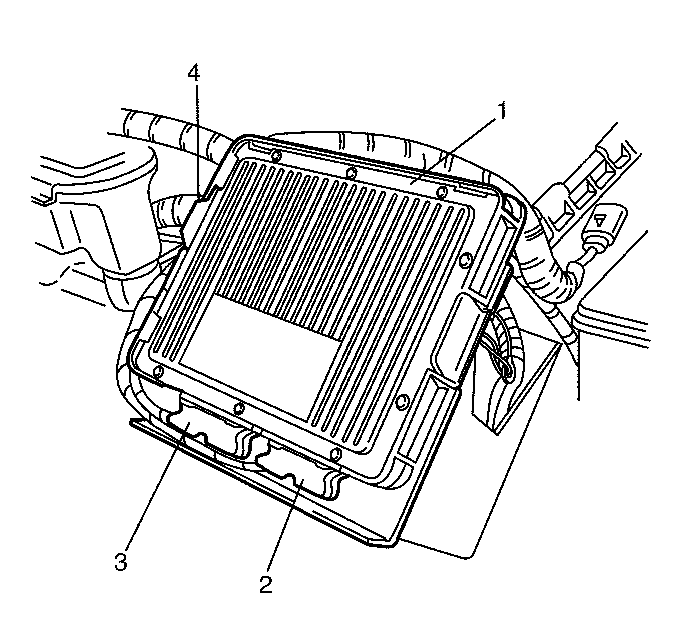 4
1
3
2