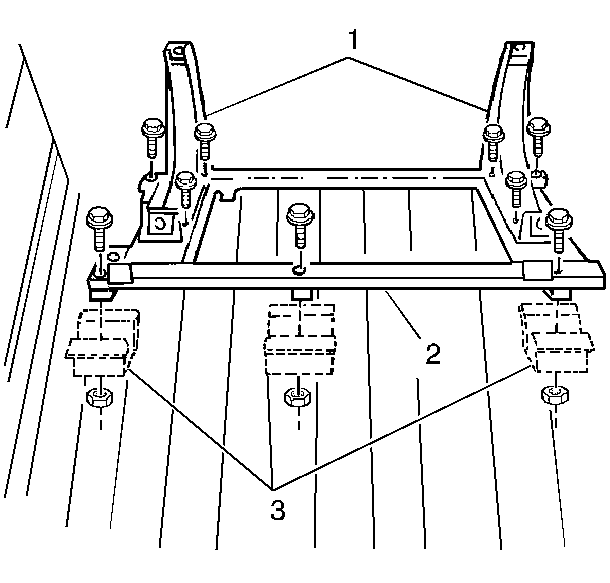 1
2
3