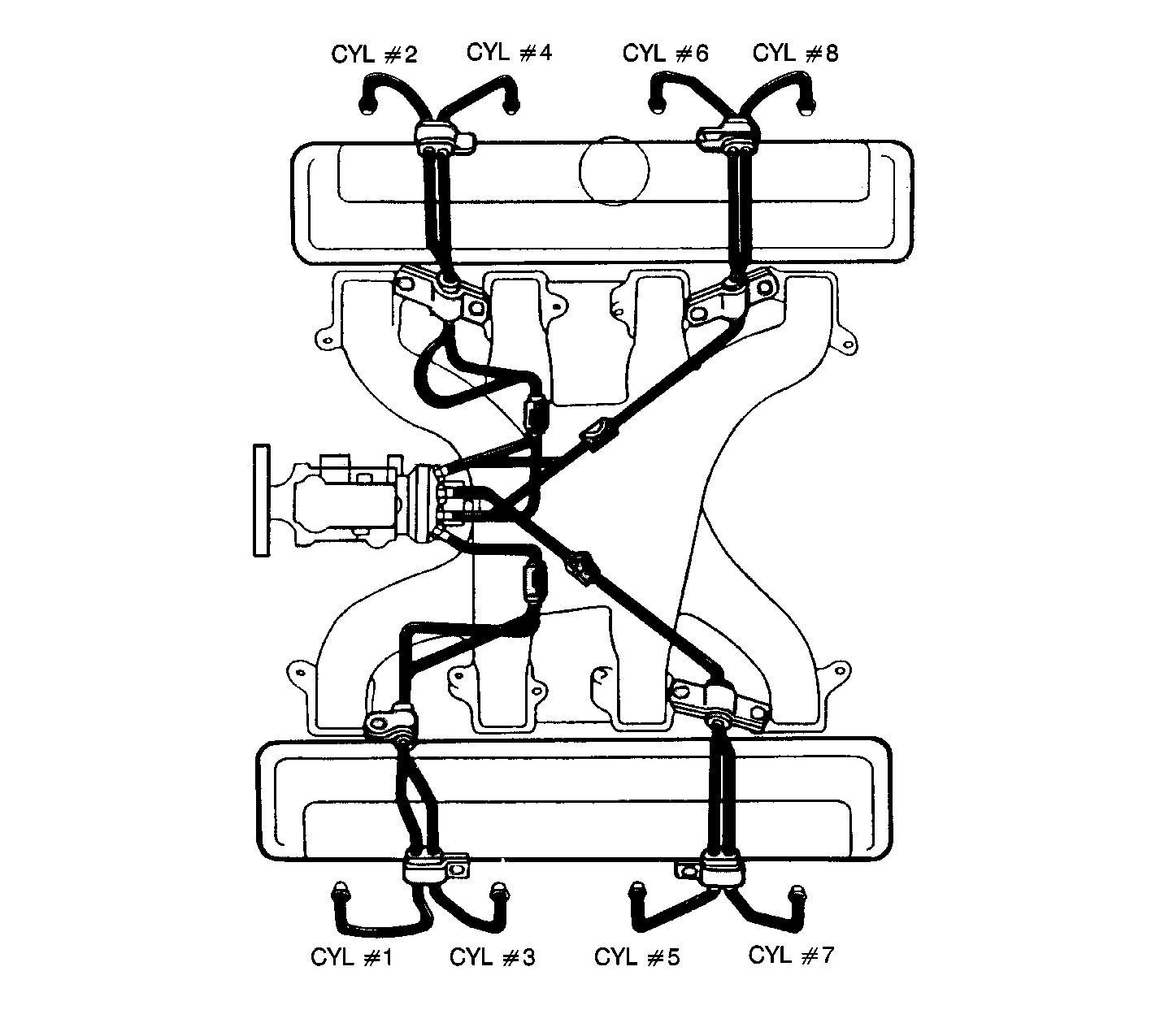 CYL #2
CYL #4
CYL #6
CYL #8
CYL #1
CYL #3
CYL #5
CYL #7