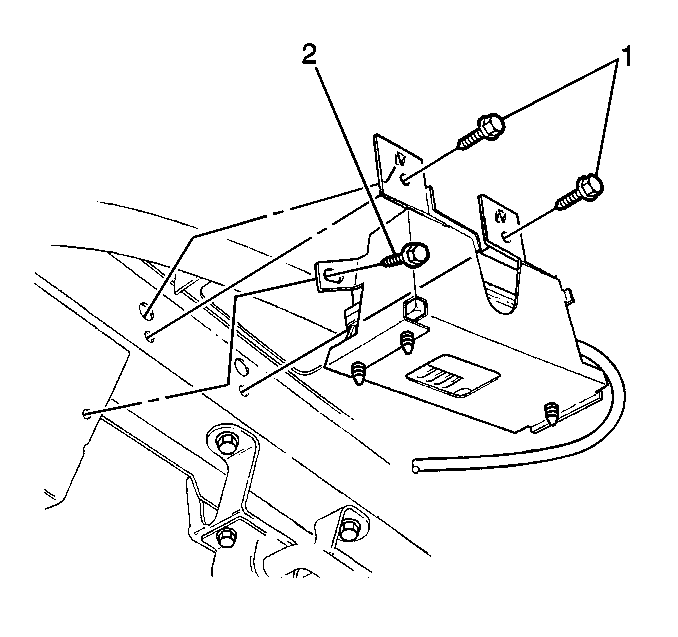 2
1