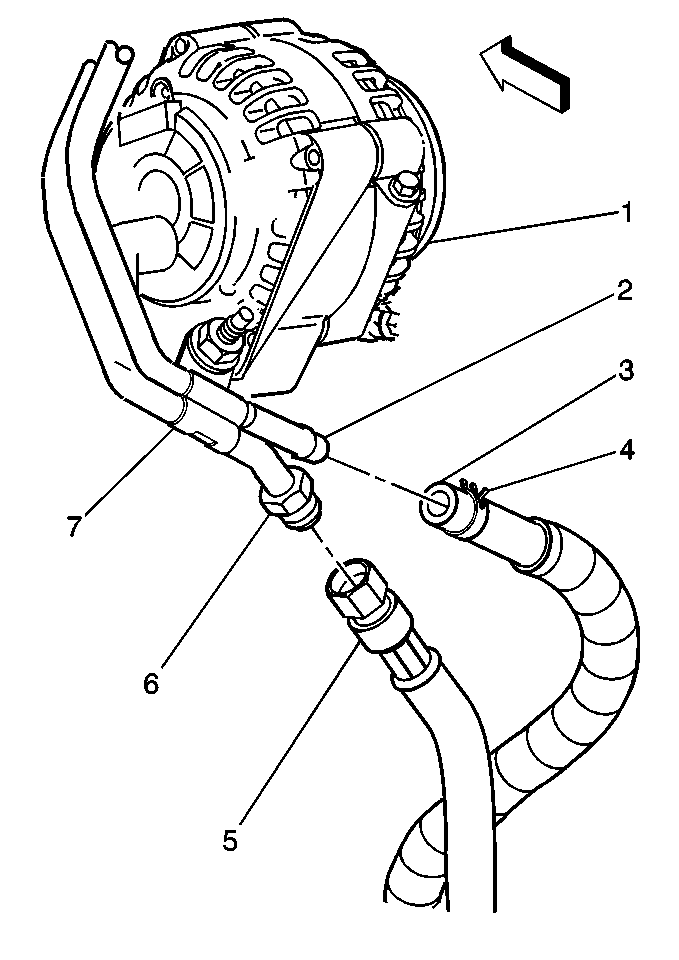 1
2
3
4
7
6
5