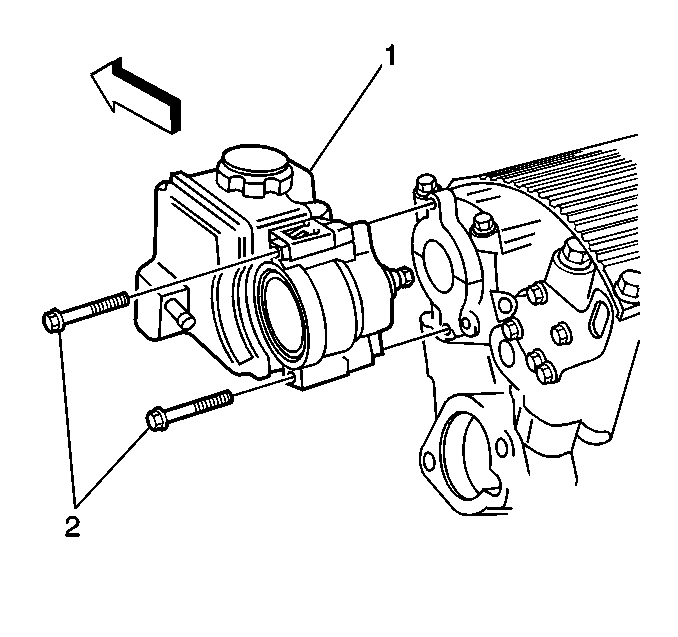 1
2