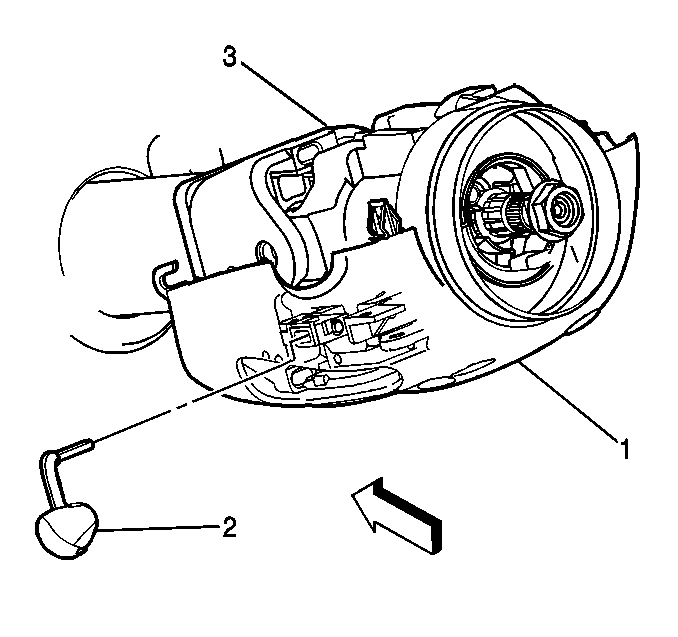 3
1
2