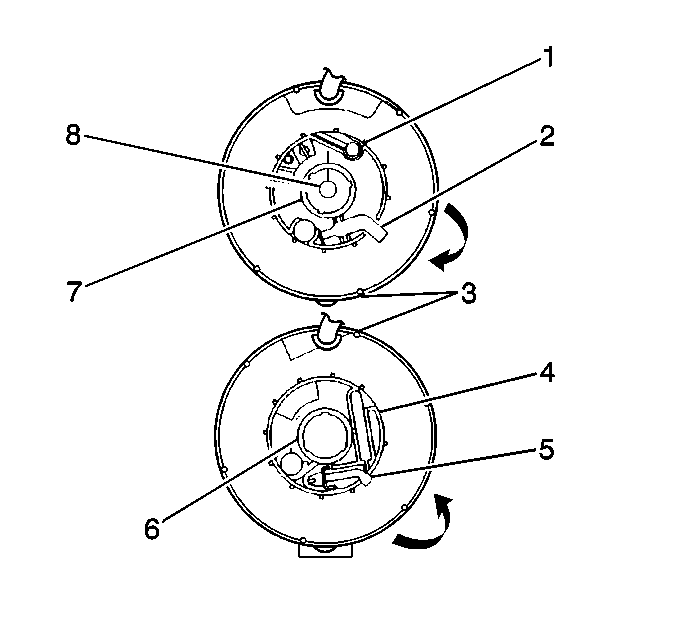 1
8
2
7
3
4
5
6