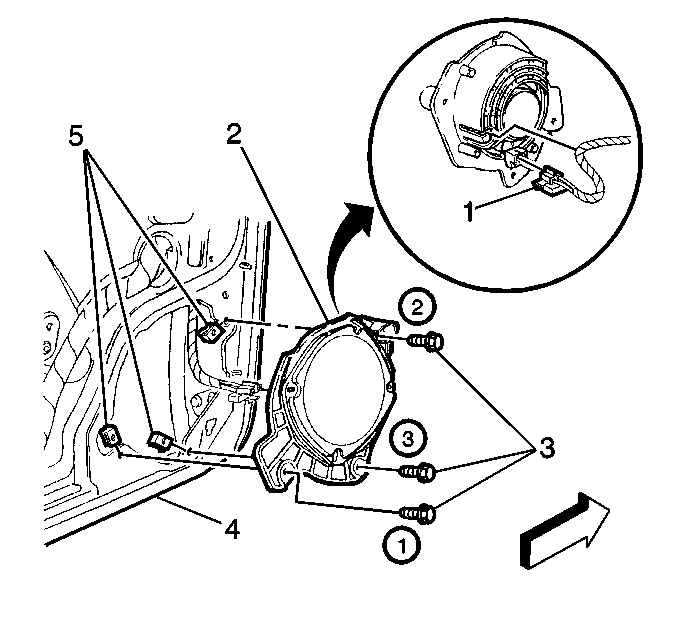 5
2
1
2
3
3
4
1