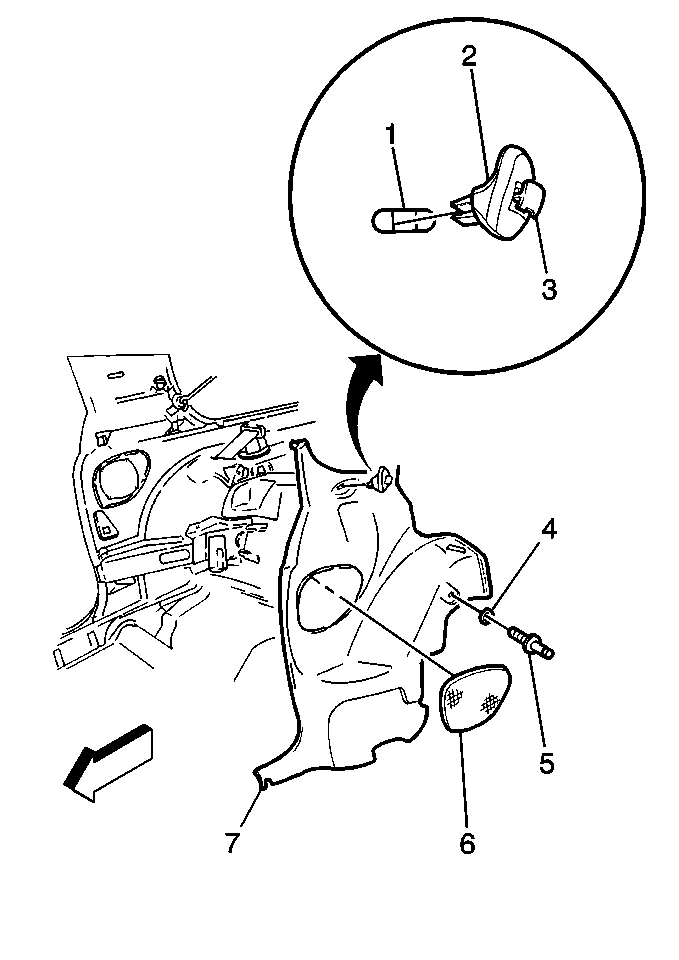 2
1
3
4
5
6
7