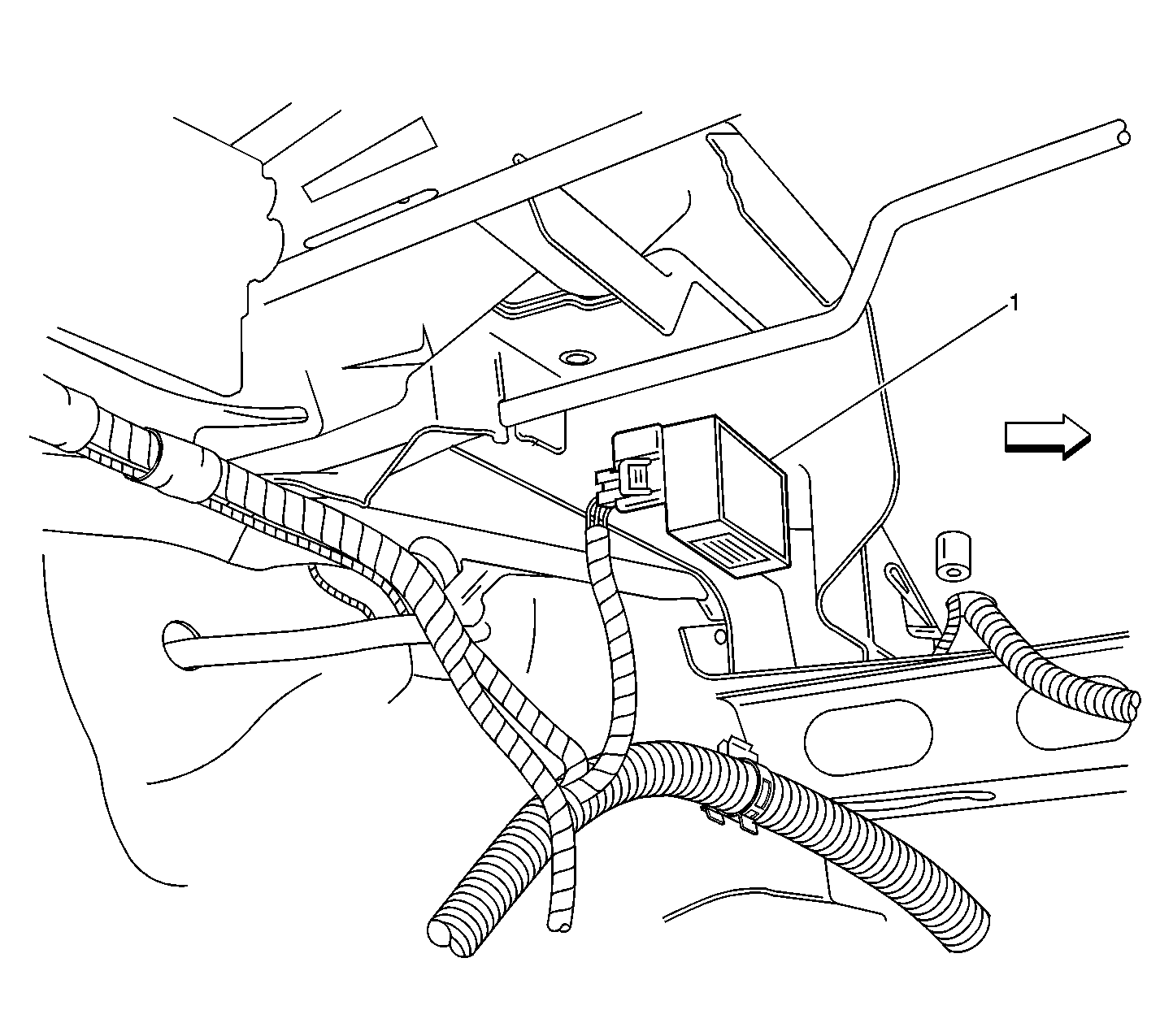 1