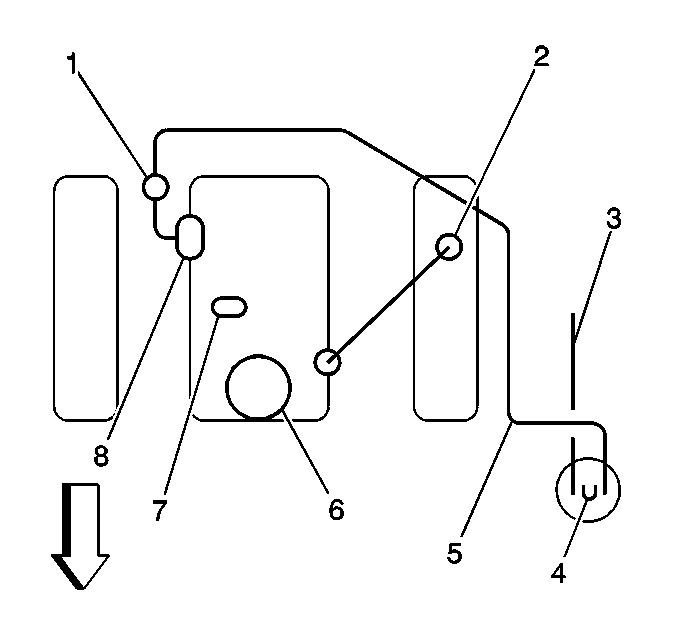 1
2
3
8
7
6
5
4