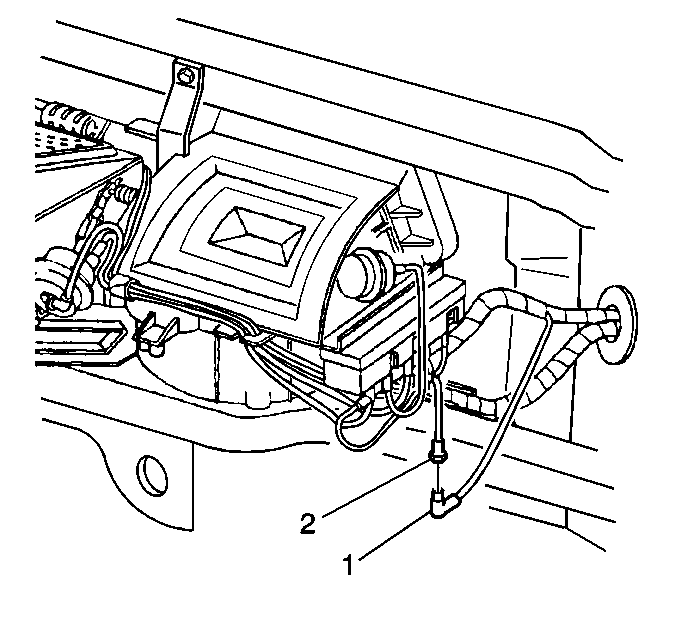 2
1