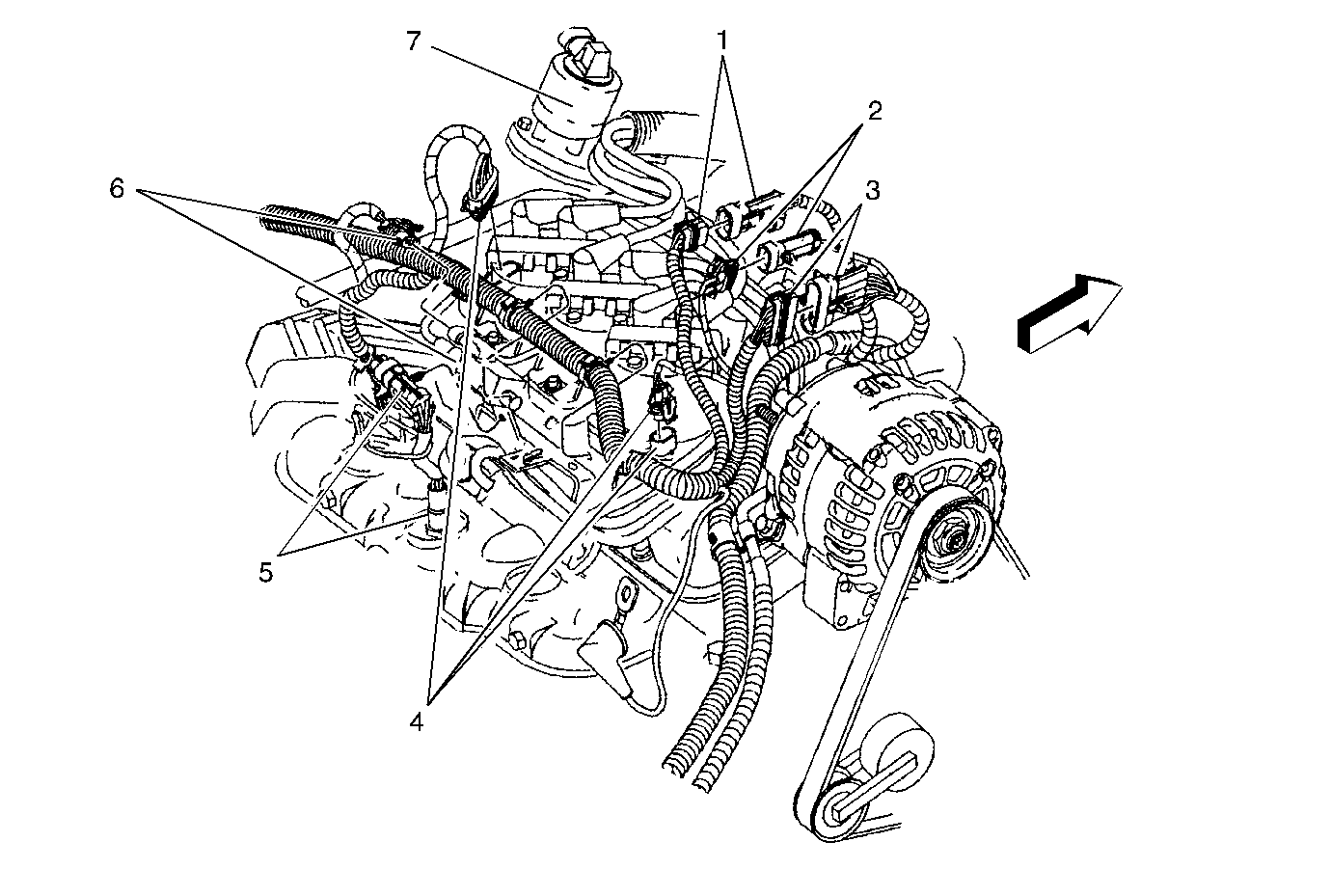 7
1
2
6
3
5
4