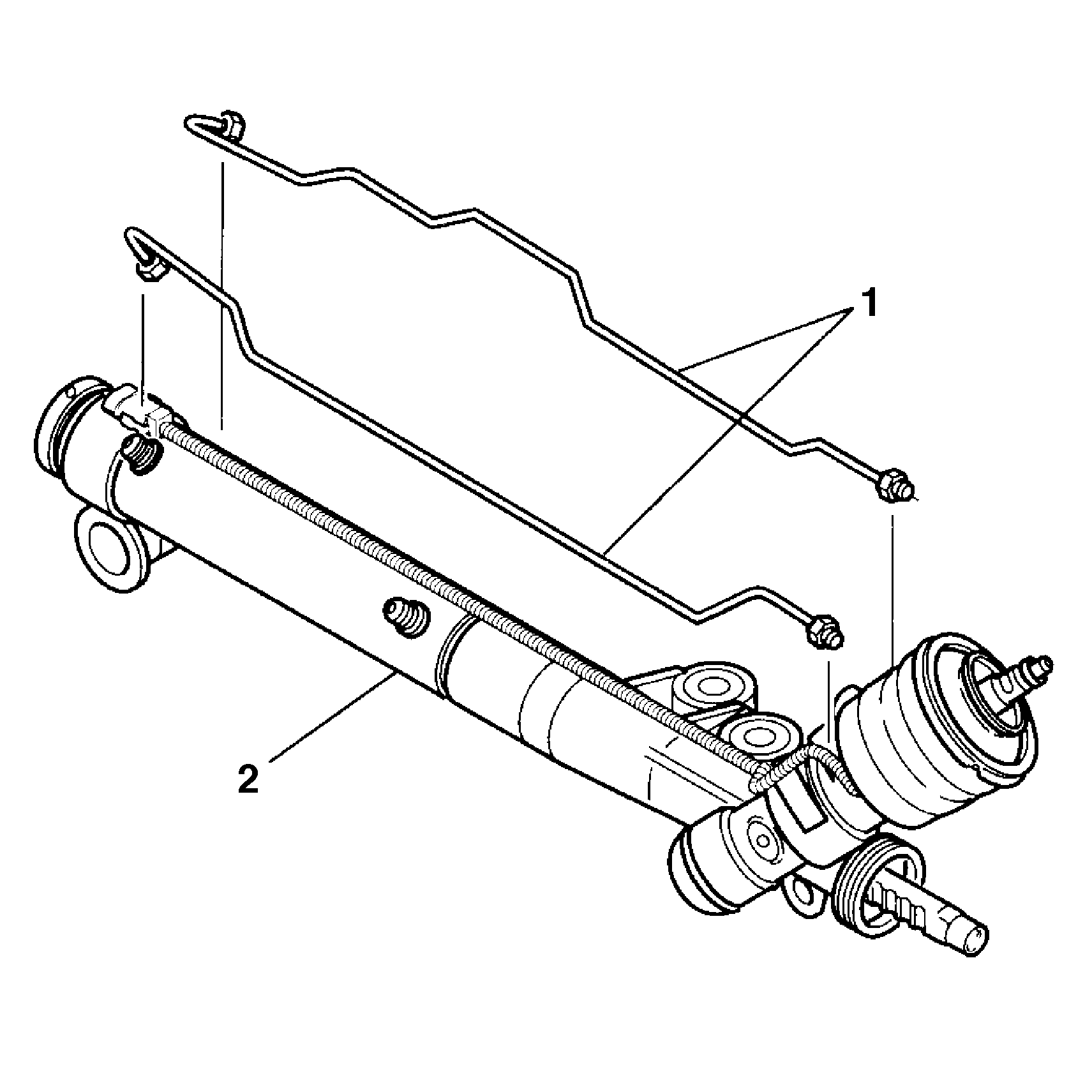 1

2