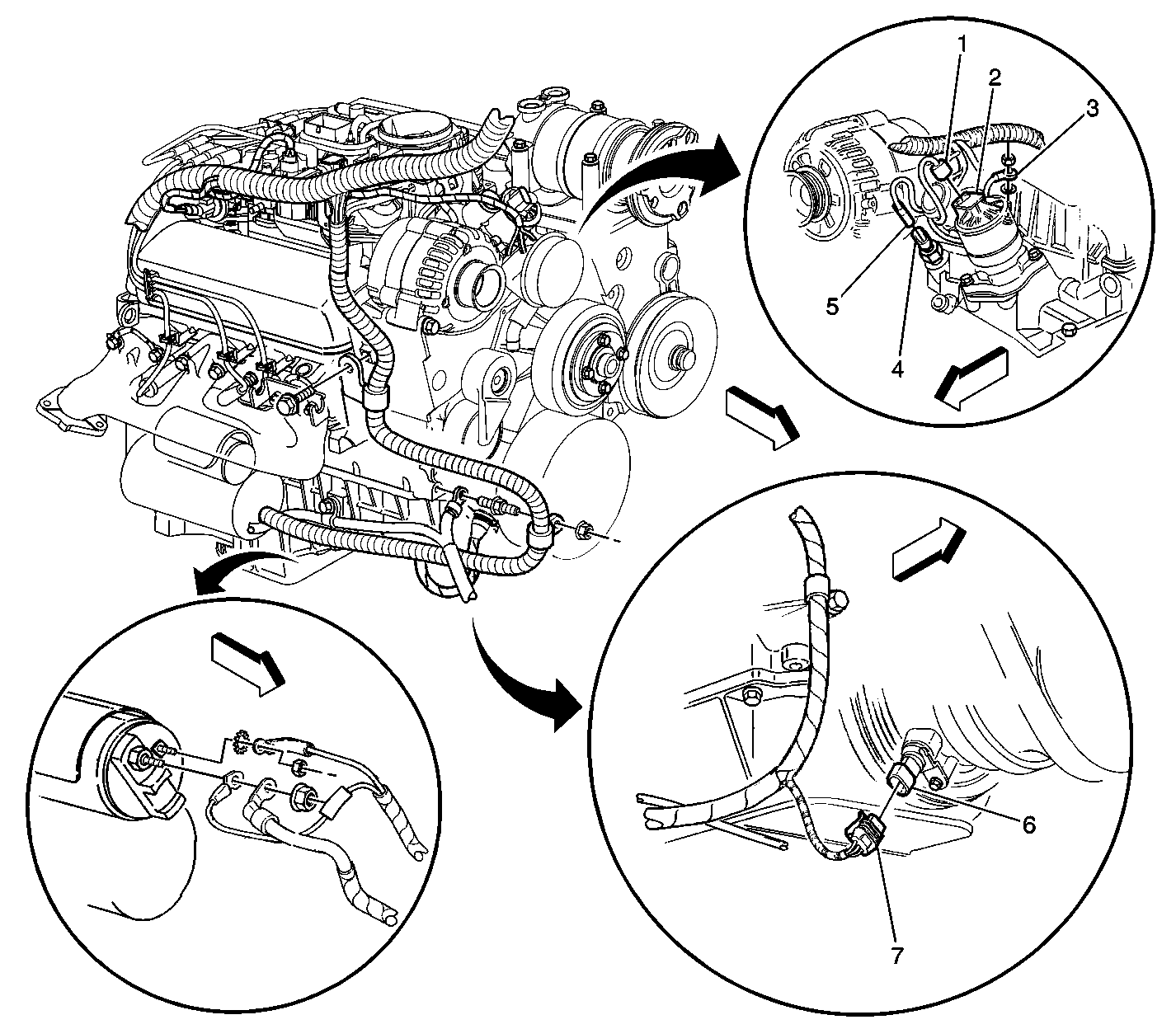 1
2
3
5
4
6
7