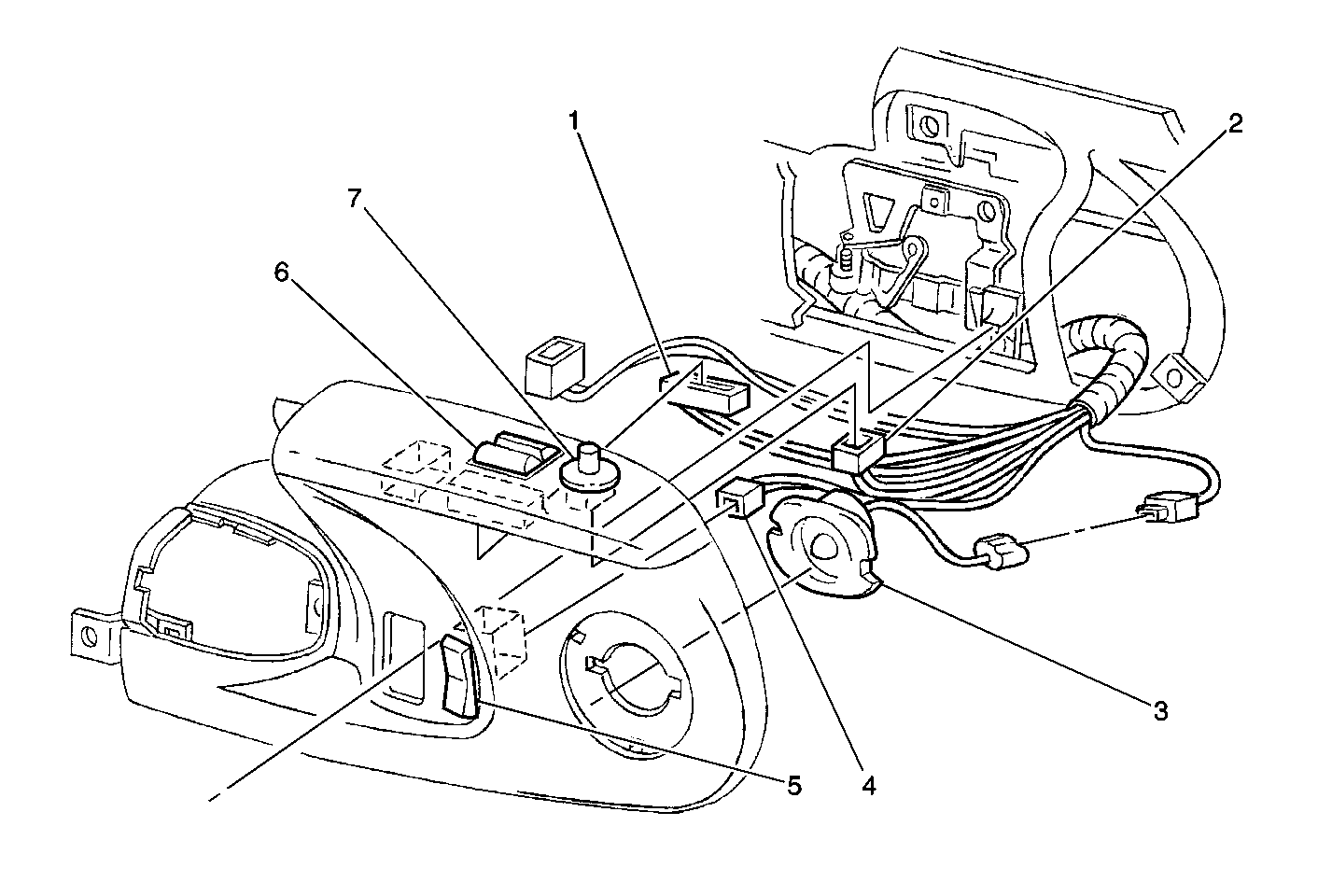 1
2
7
6
3
5
4